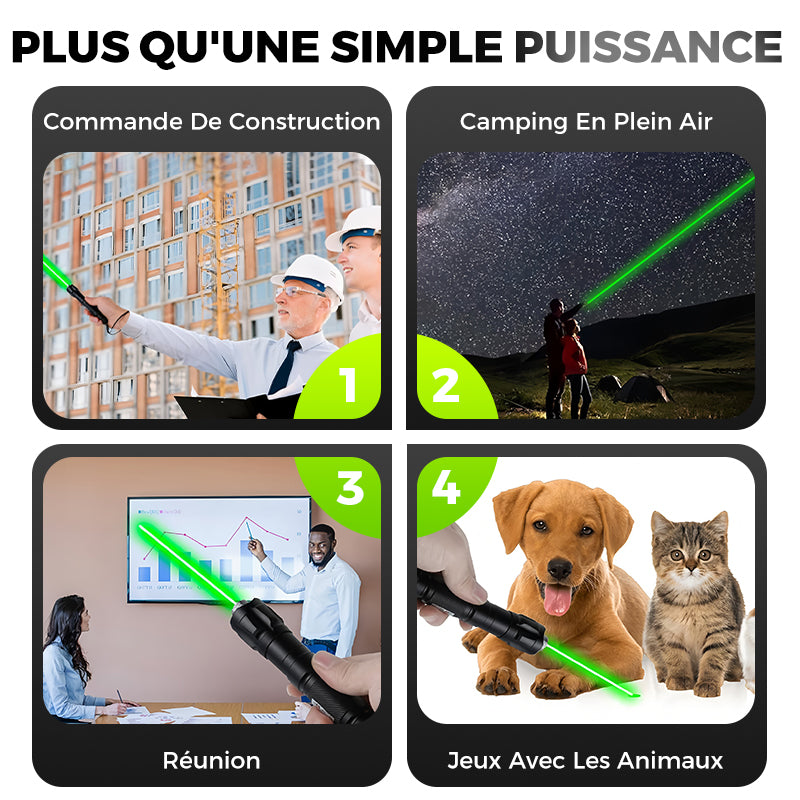 PLUS QU'UNE SIMPLE PUISSANCE

Commande De Construction

1

Camping En Plein Air

2

3

Réunion

4

Jeux Avec Les Animaux