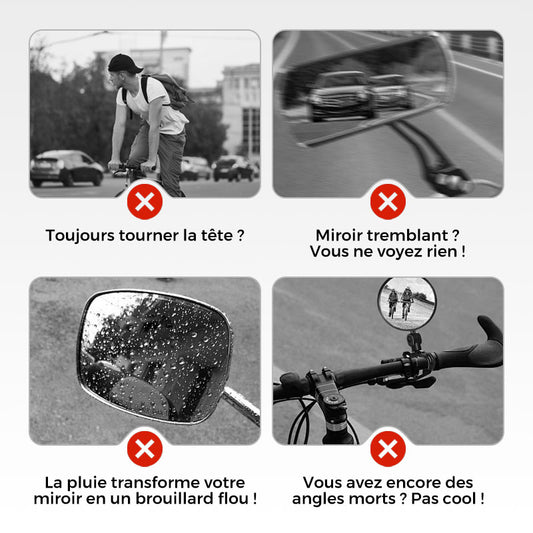 Toujours tourner la tête ?

Miroir tremblant ?
Vous ne voyez rien !

La pluie transforme votre miroir en un brouillard flou !

Vous avez encore des angles morts ? Pas cool !