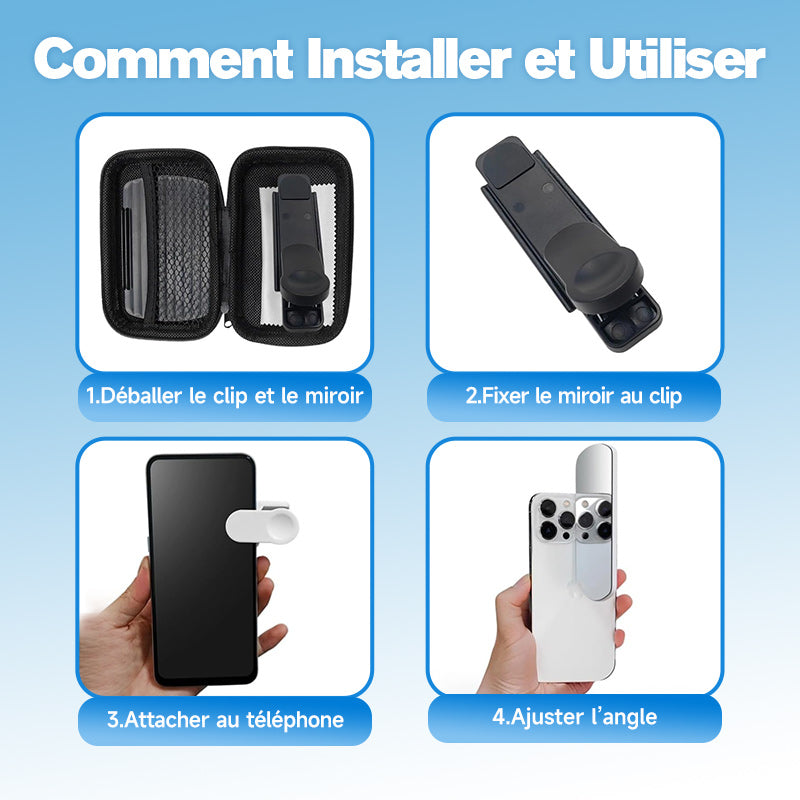 Comment Installer et Utiliser

1.Déballer le clip et le miroir

2.Fixer le miroir au clip

3.Attacher au téléphone

4.Ajuster l'angle