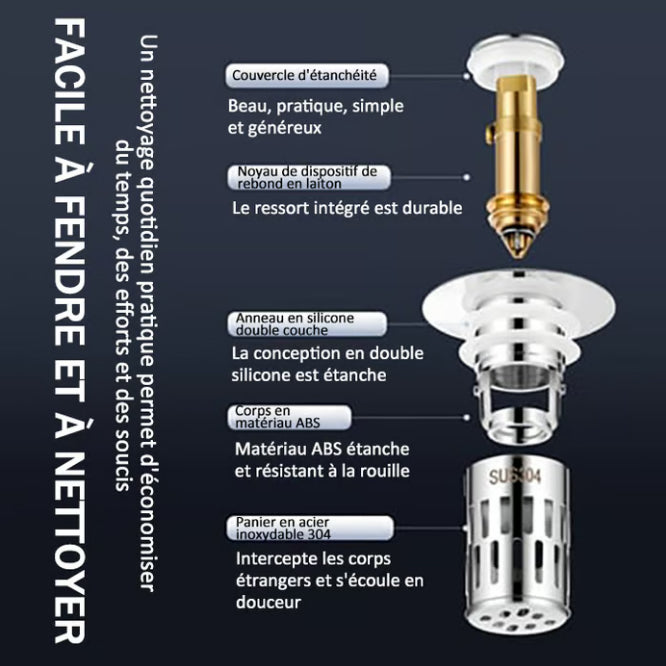 FACILE À FENDRE ET À NETTOYER

Un nettoyage quotidien pratique permet d'économiser du temps, des efforts et des soucis

Couvercle d'étanchéité

Beau, pratique, simple et généreux

Noyau de dispositif de rebond en laiton

Le ressort intégré est durable

Anneau en silicone double couche

La conception en double silicone est étanche

Corps en matériau ABS

Matériau ABS étanche et résistant à la rouille

SUS304

Panier en acier inoxydable 304

Intercepte les corps étrangers et s'écoule en douceur